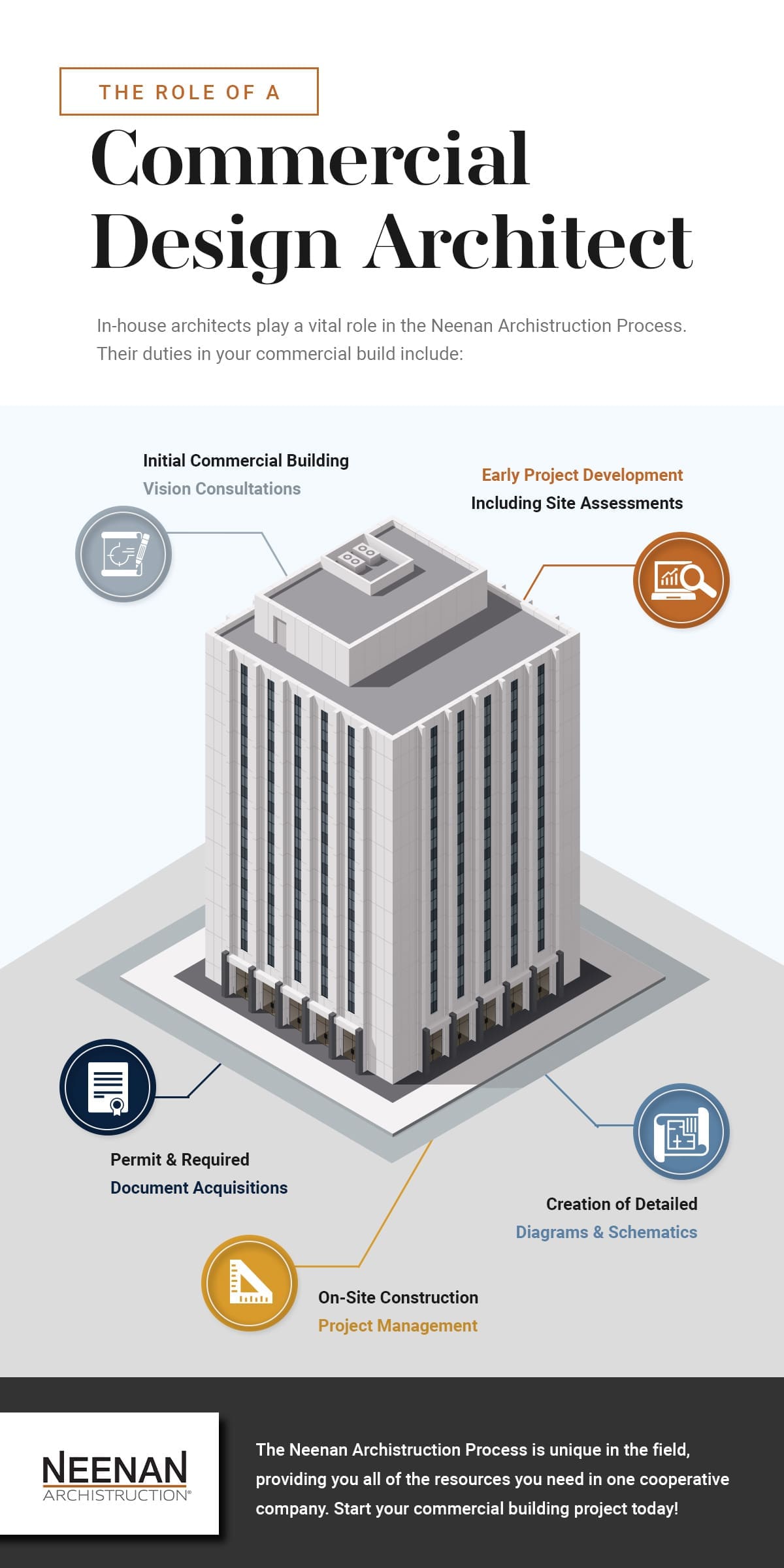 THE ROLE OF A

Commercial Design Architect

In-house architects play a vital role in the Neenan Archistruction Process. Their duties in your commercial build include:

Initial Commercial Building Vision Consultations

Early Project Development Including Site Assessments

Permit & Required Document Acquisitions

Creation of Detailed Diagrams & Schematics

On-Site Construction Project Management

NEENAN ARCHISTRUCTION®

The Neenan Archistruction Process is unique in the field, providing you all of the resources you need in one cooperative company. Start your commercial building project today!